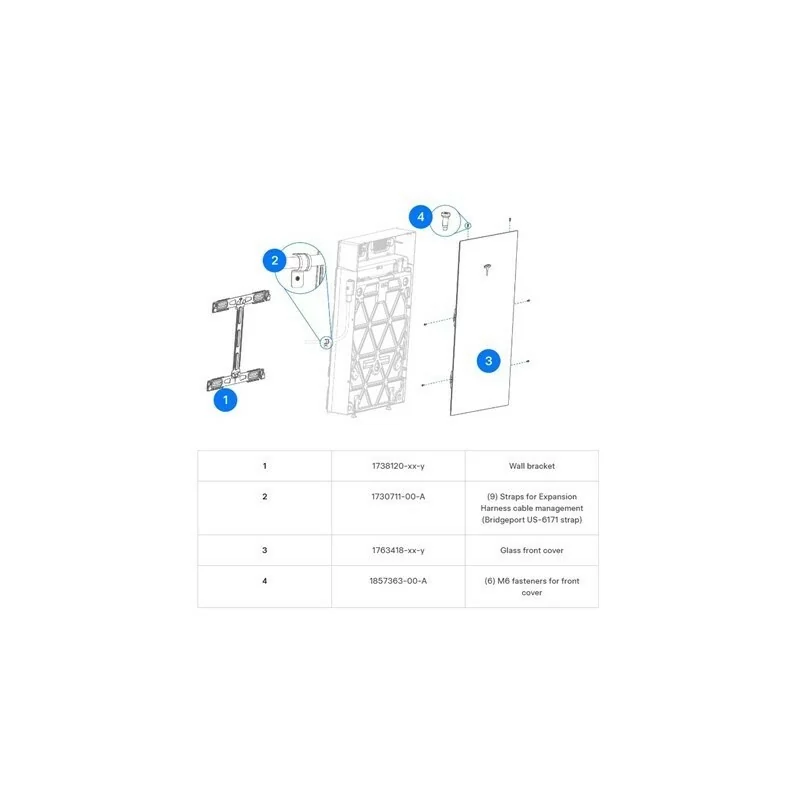 4

2

3

1

| 1 | 1738120-xx-y | Wall bracket |
|---|---|---|
| 2 | 1730711-00-A | (9) Straps for Expansion Harness cable management (Bridgeport US-6171 strap) |
| 3 | 1763418-xx-y | Glass front cover |
| 4 | 1857363-00-A | (6) M6 fasteners for front cover |